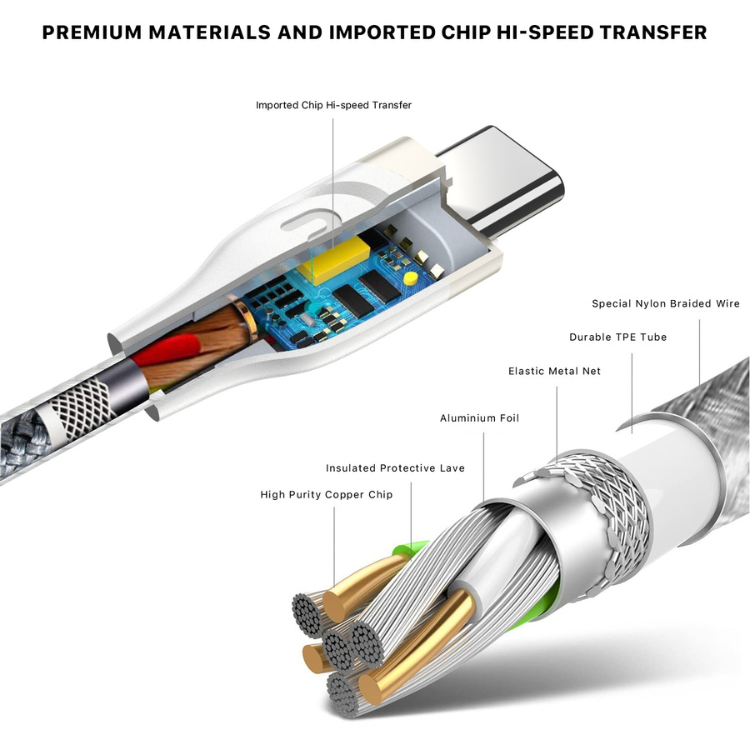 PREMIUM MATERIALS AND IMPORTED CHIP HI-SPEED TRANSFER

Imported Chip Hi-speed Transfer

Special Nylon Braided Wire

Durable TPE Tube

Elastic Metal Net

Aluminium Foil

Insulated Protective Lave

High Purity Copper Chip