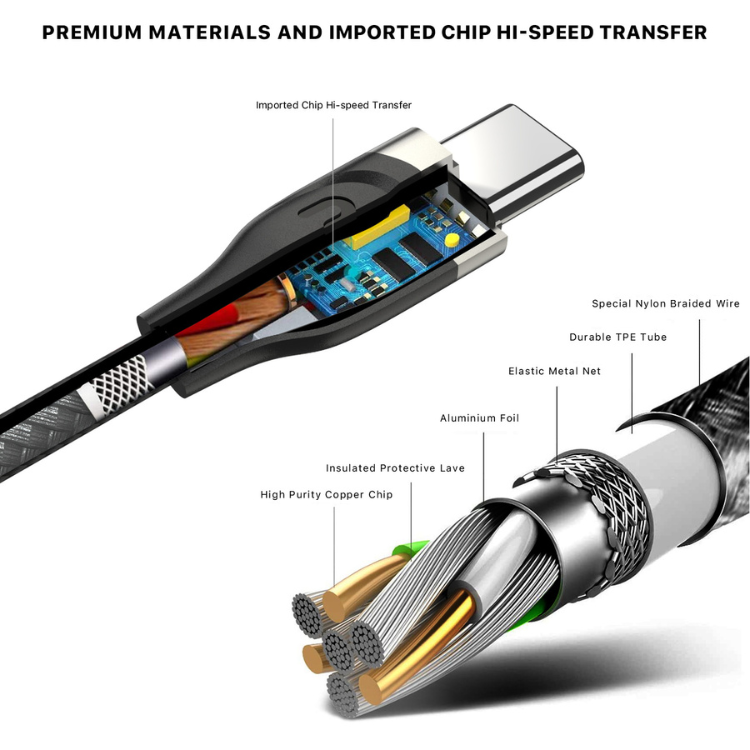 PREMIUM MATERIALS AND IMPORTED CHIP HI-SPEED TRANSFER

Imported Chip Hi-speed Transfer

Special Nylon Braided Wire

Durable TPE Tube

Elastic Metal Net

Aluminium Foil

Insulated Protective Lave

High Purity Copper Chip